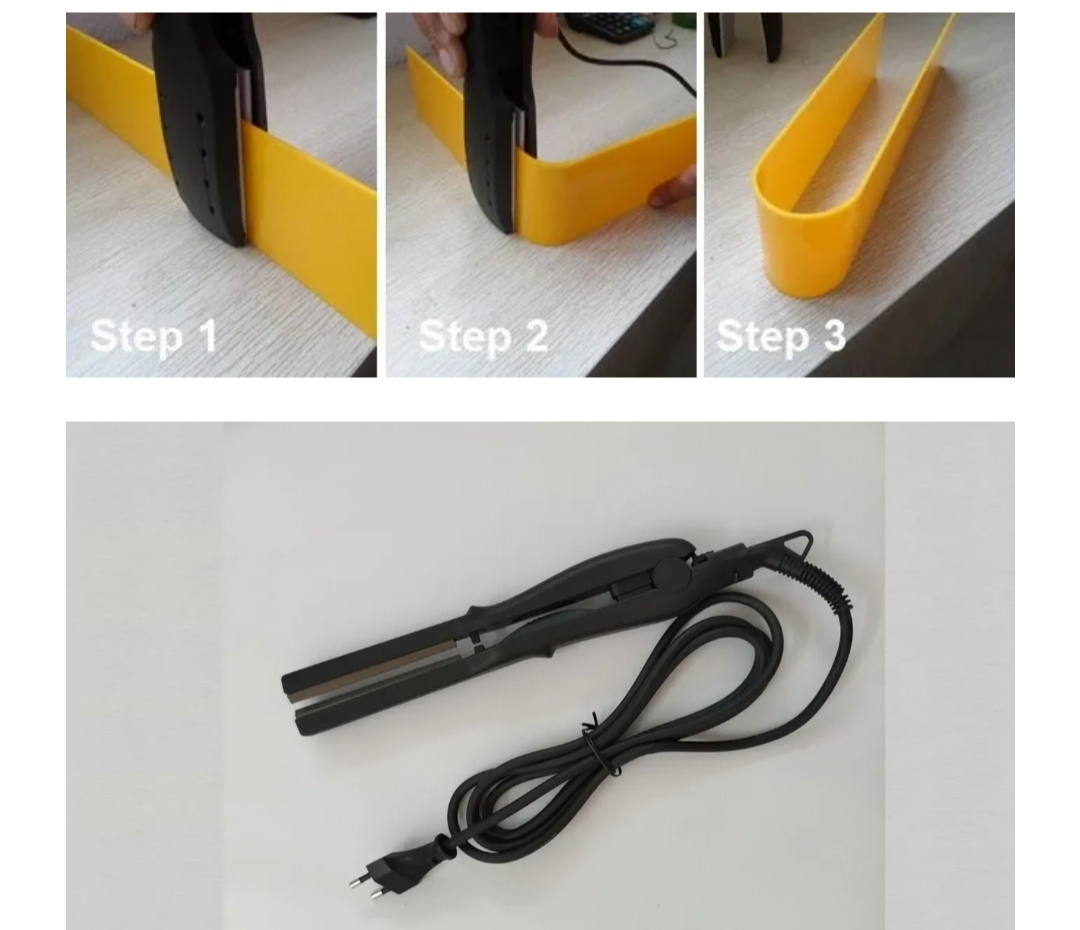 Step 1

Step 2

Step 3